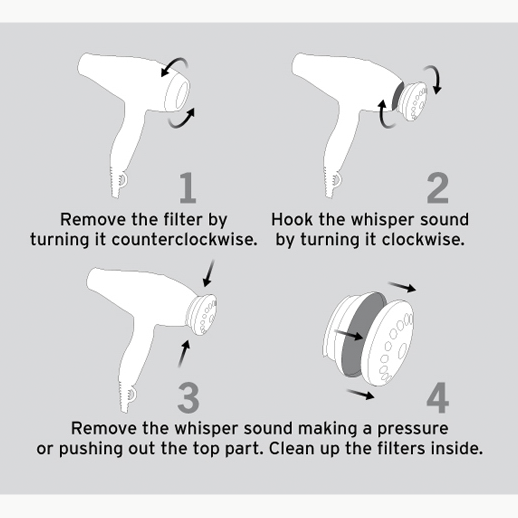 1

Remove the filter by turning it counterclockwise.

2

Hook the whisper sound by turning it clockwise.

3

4

Remove the whisper sound making a pressure or pushing out the top part. Clean up the filters inside.