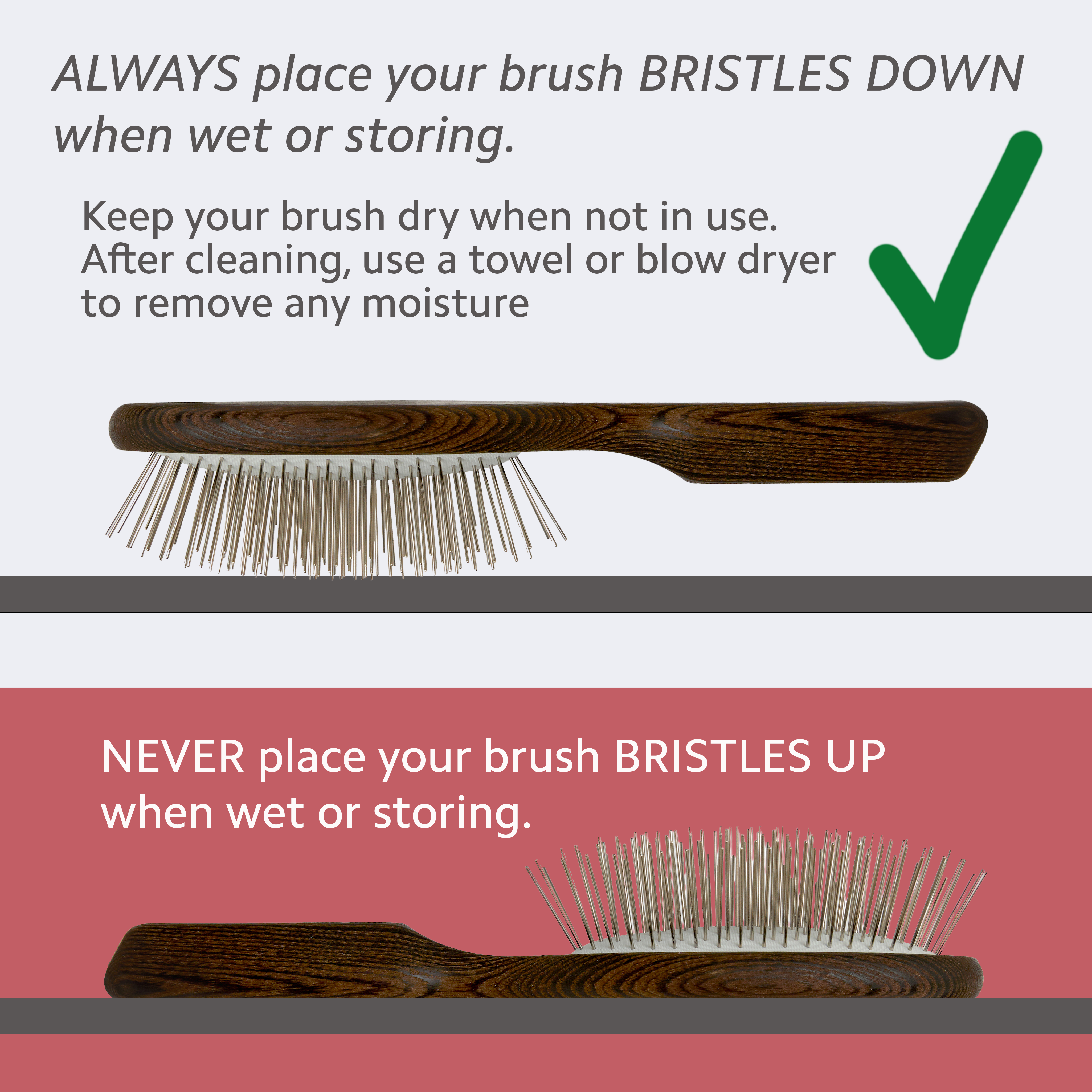 ALWAYS place your brush BRISTLES DOWN when wet or storing.

Keep your brush dry when not in use. After cleaning, use a towel or blow dryer to remove any moisture

NEVER place your brush BRISTLES UP when wet or storing.